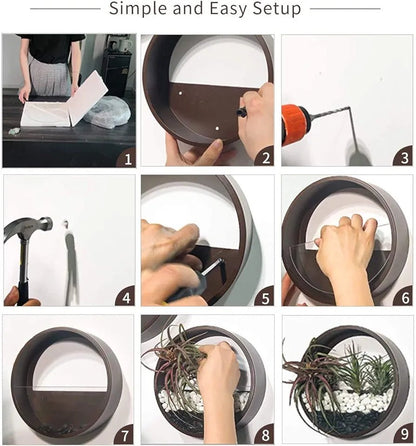 Simple and Easy Setup

1

2

3

4

5

6

7

8

9