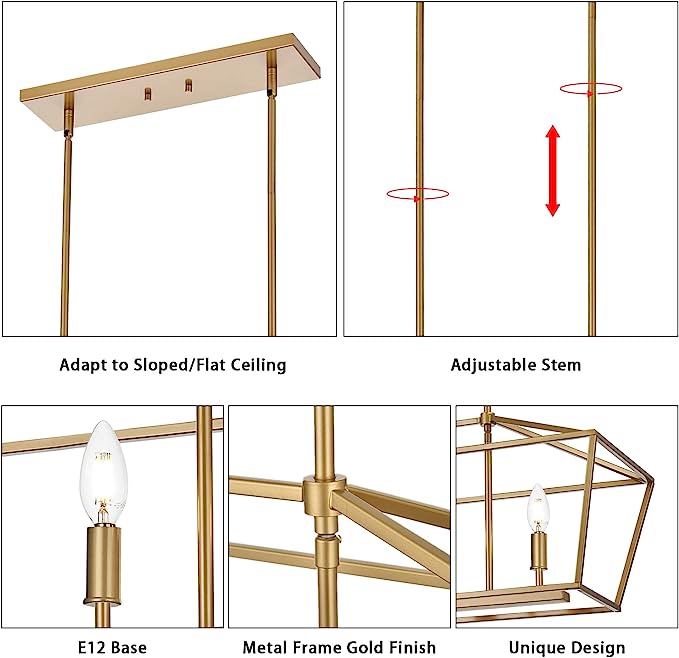 Adapt to Sloped/Flat Ceiling

Adjustable Stem

E12 Base

Metal Frame Gold Finish

Unique Design